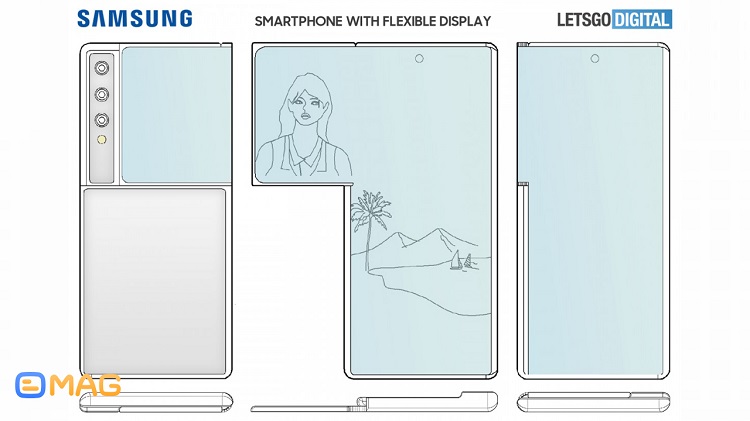 SAMSUNG

SMARTPHONE WITH FLEXIBLE DISPLAY

LETSGO DIGITAL

MAG