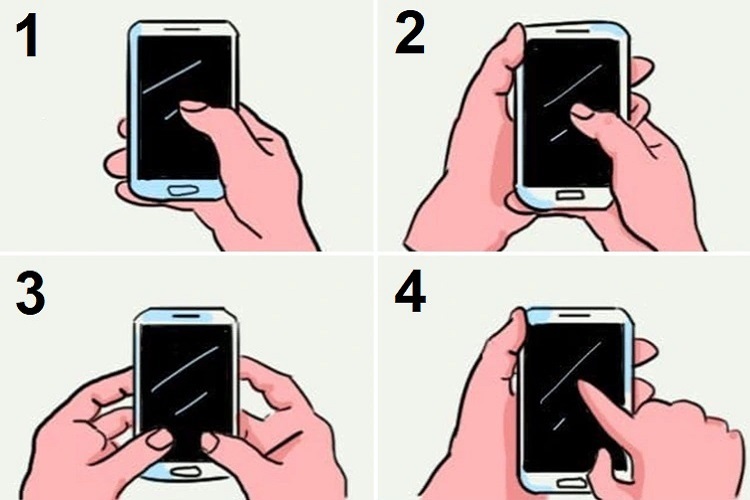 1

2

3

4