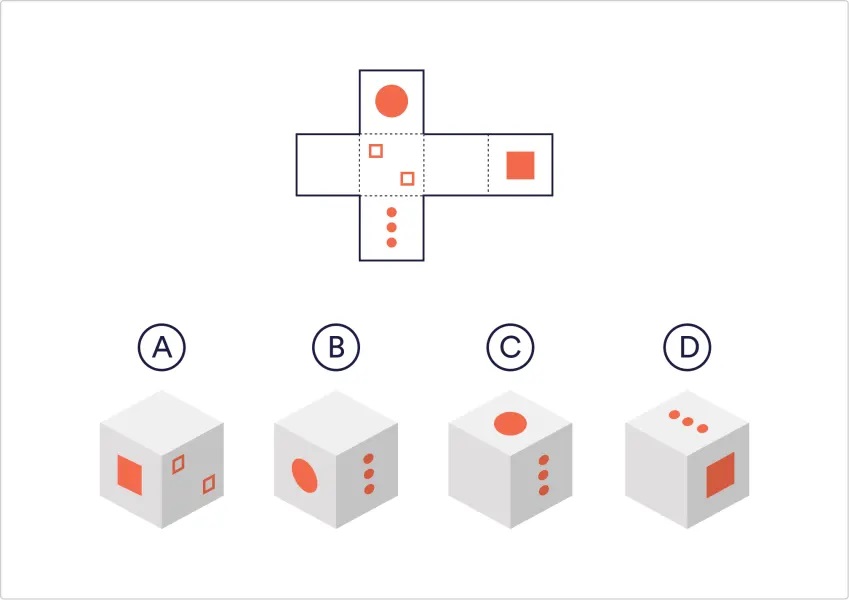 A

B

C

D