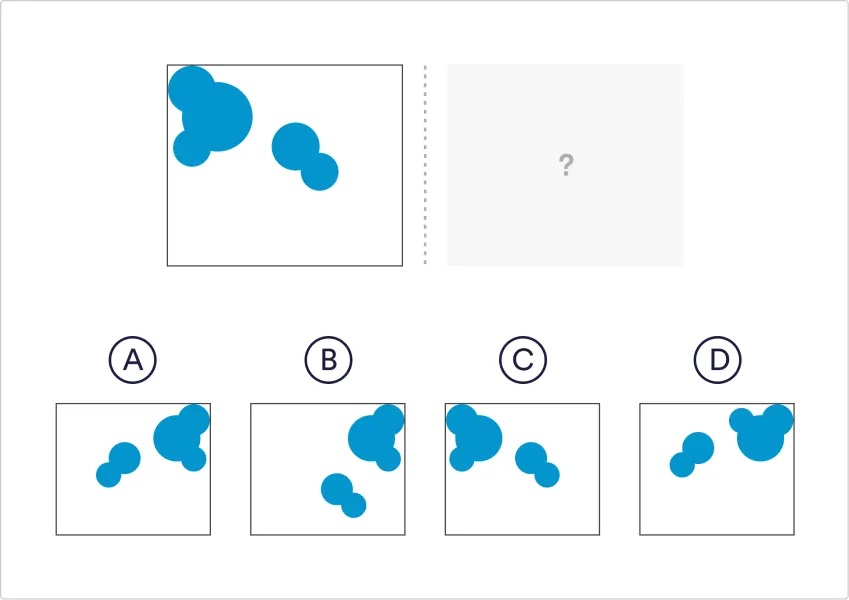 ?

A

B

C

D