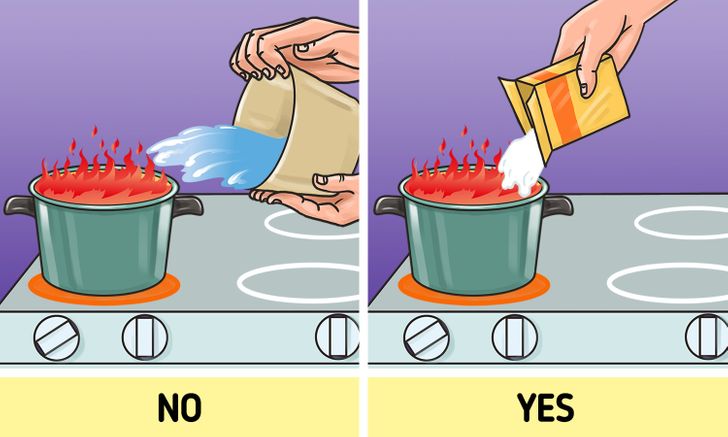 NO

YES