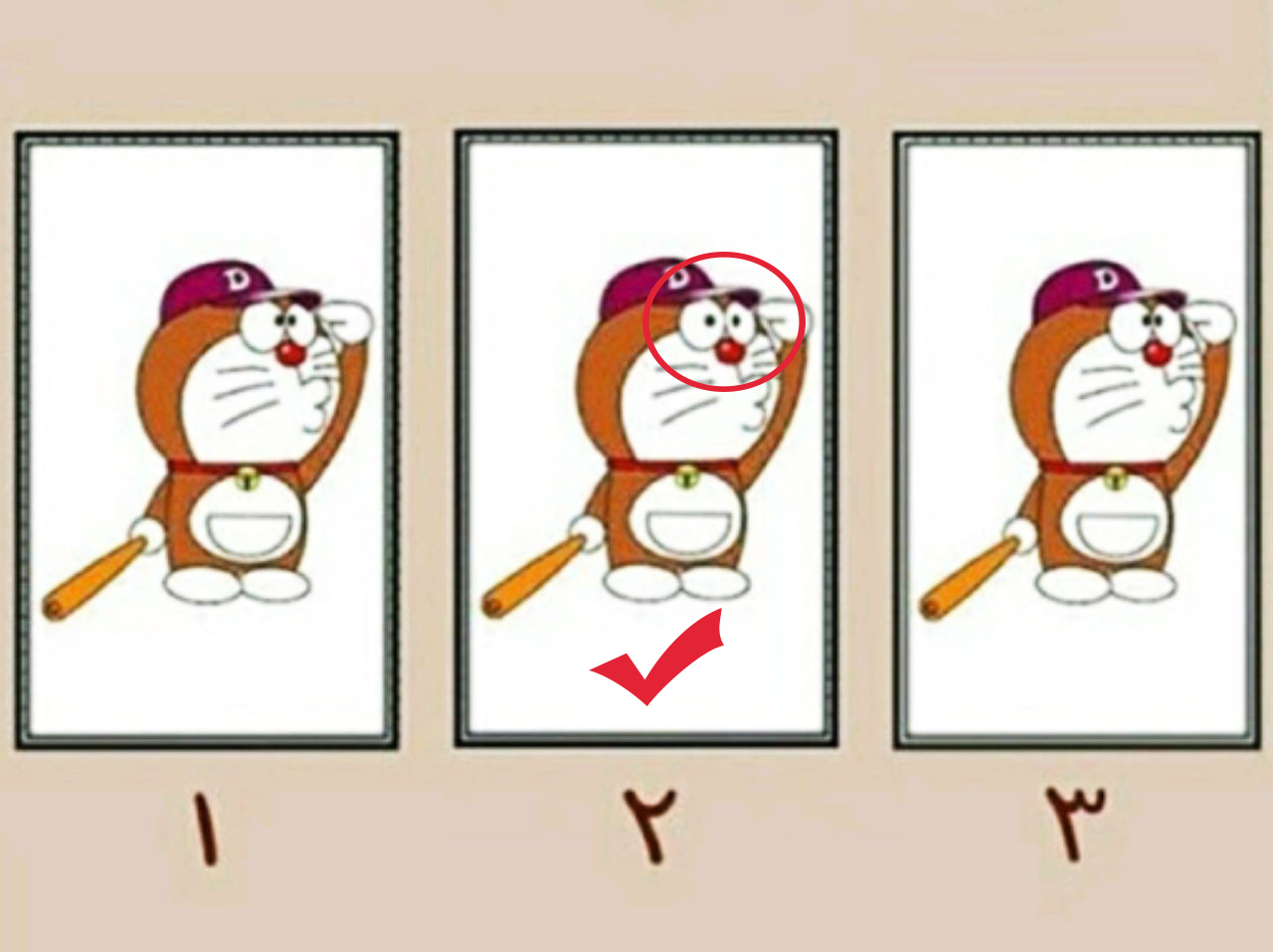 D

D

D

۱

۲

۳