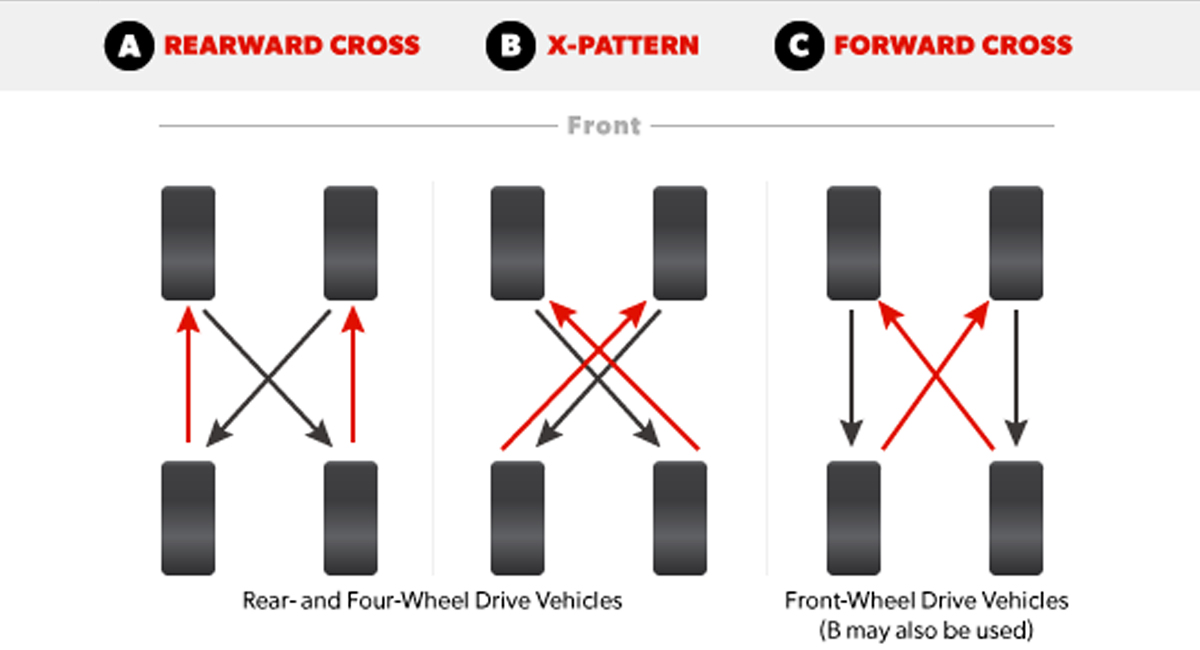 A REARWARD CROSS B X-PATTERN C FORWARD CROSS

Front

Rear- and Four-Wheel Drive Vehicles

Front-Wheel Drive Vehicles
(B may also be used)