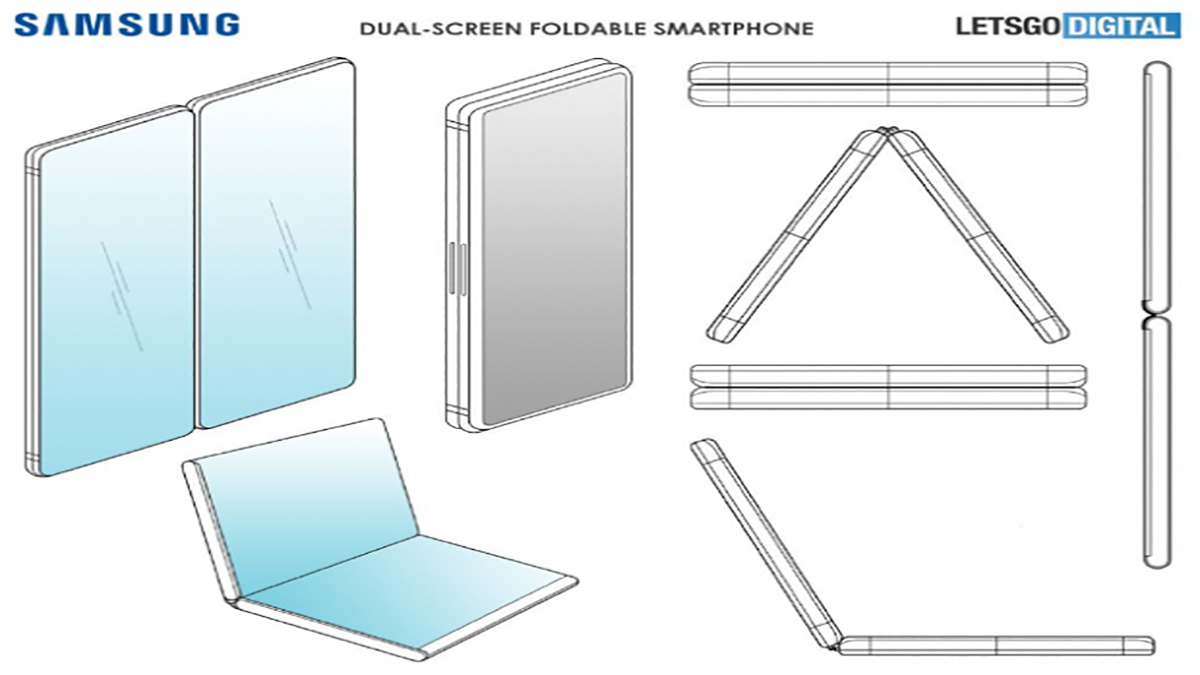 SAMSUNG

DUAL-SCREEN FOLDABLE SMARTPHONE

LETSGO DIGITAL