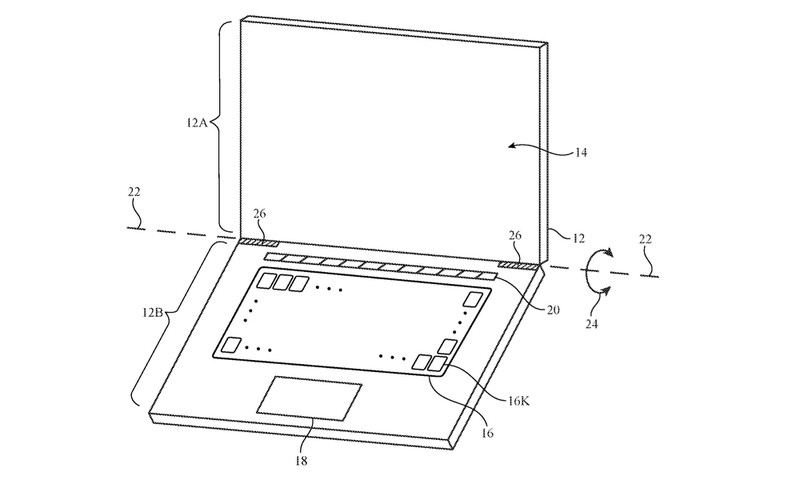 12A
14
22
26
26
12
22
12B
20
24
16K
16
18