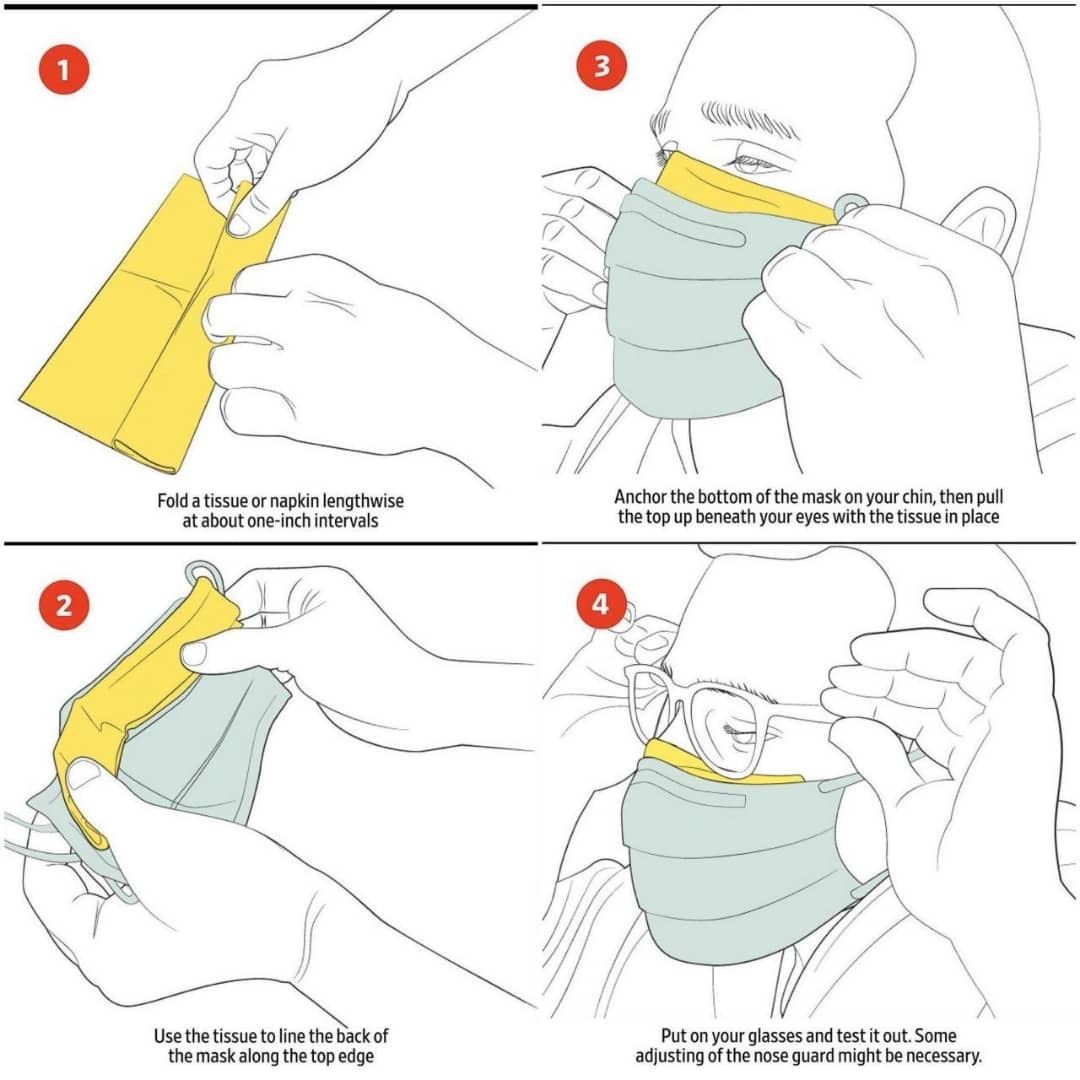 1

Fold a tissue or napkin lengthwise at about one-inch intervals

2

Use the tissue to line the back of the mask along the top edge

3

Anchor the bottom of the mask on your chin, then pull the top up beneath your eyes with the tissue in place

4

Put on your glasses and test it out. Some adjusting of the nose guard might be necessary.