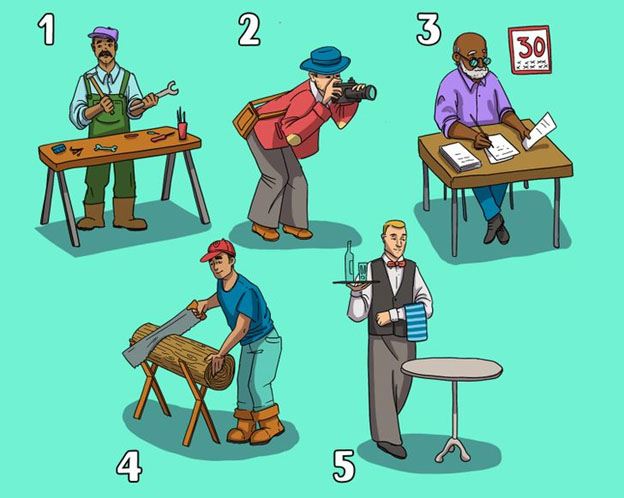 1
2
3
30
4
5