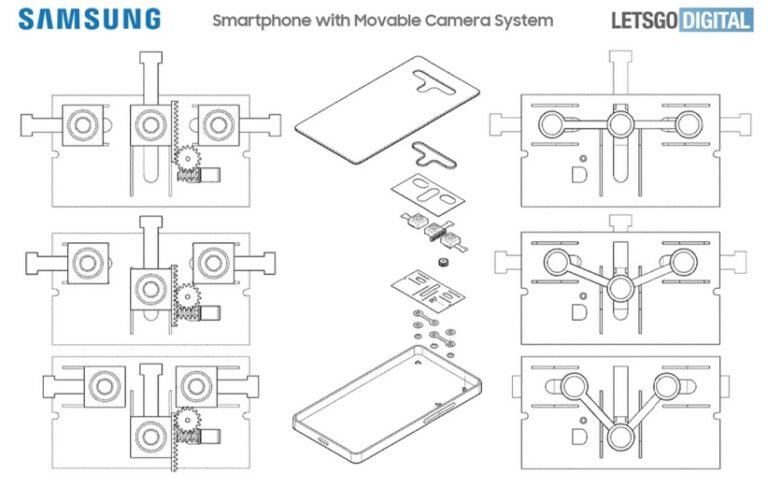 SAMSUNG

Smartphone with Movable Camera System

LETSGO DIGITAL