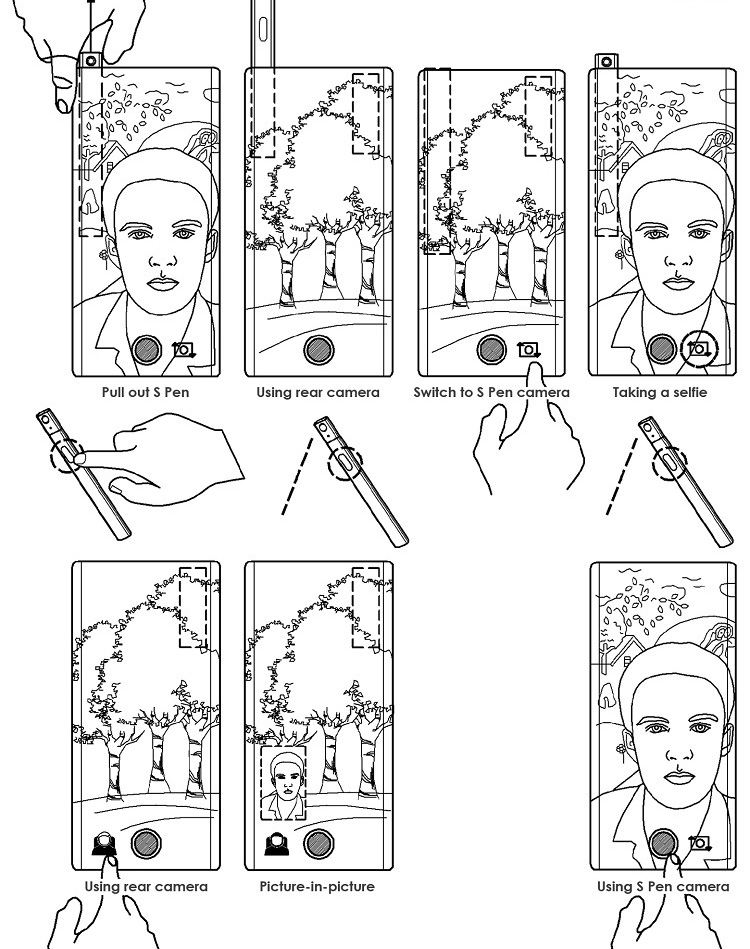 Pull out S Pen

Using rear camera

Switch to S Pen camera

Taking a selfie

Using rear camera

Picture-in-picture

Using S Pen camera