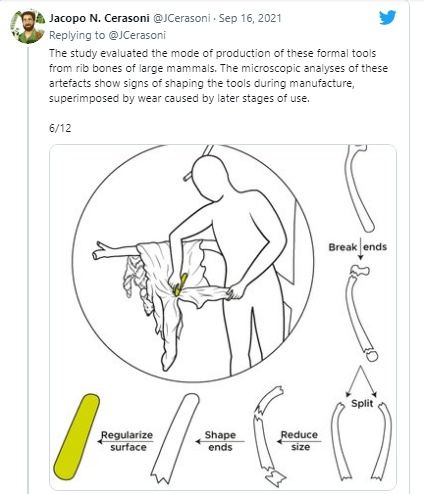 Jacopo N. Cerasoni @JCerasoni · Sep 16, 2021
Replying to @JCerasoni

The study evaluated the mode of production of these formal tools from rib bones of large mammals. The microscopic analyses of these artefacts show signs of shaping the tools during manufacture, superimposed by wear caused by later stages of use.

6/12

Break ends

Split

Reduce size

Shape ends

Regularize surface